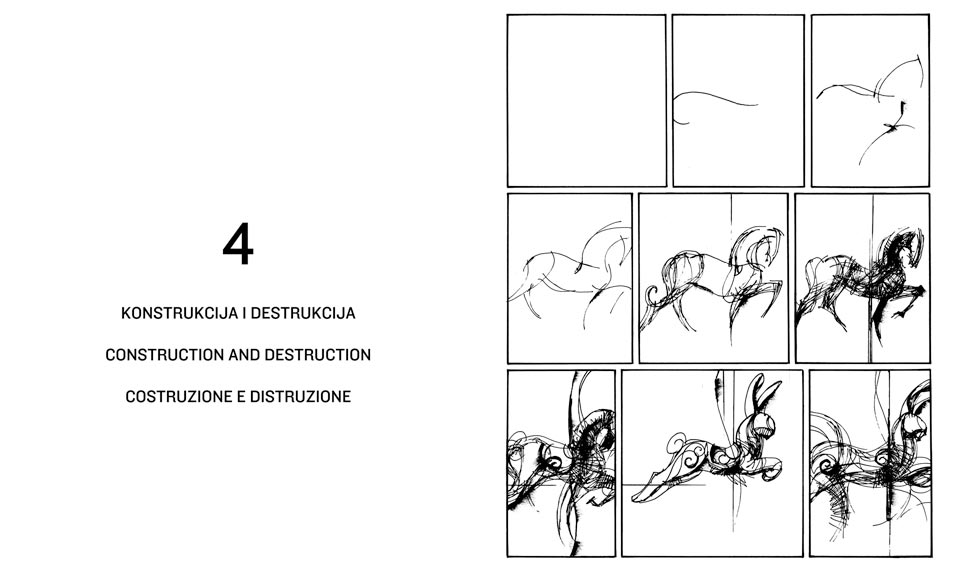 4

KONSTRUKCIJA I DESTRUKCIJA

CONSTRUCTION AND DESTRUCTION

COSTRUZIONE E DISTRUZIONE